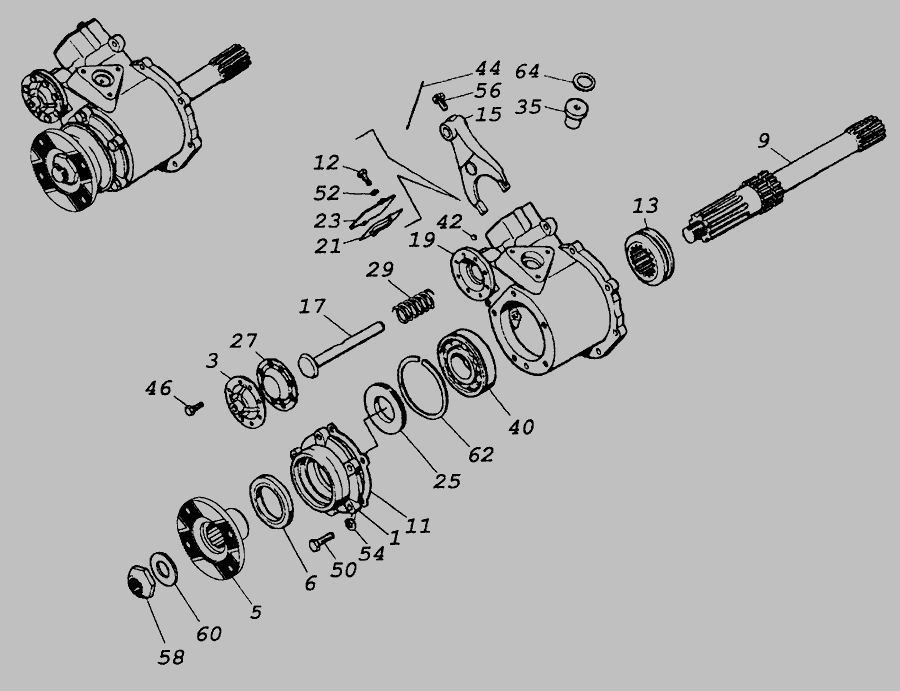 44
64
56
15
35
9
12
52
23
21
42
19
13
29
17
27
3
46
40
62
25
11
1
54
50
6
5
60
58