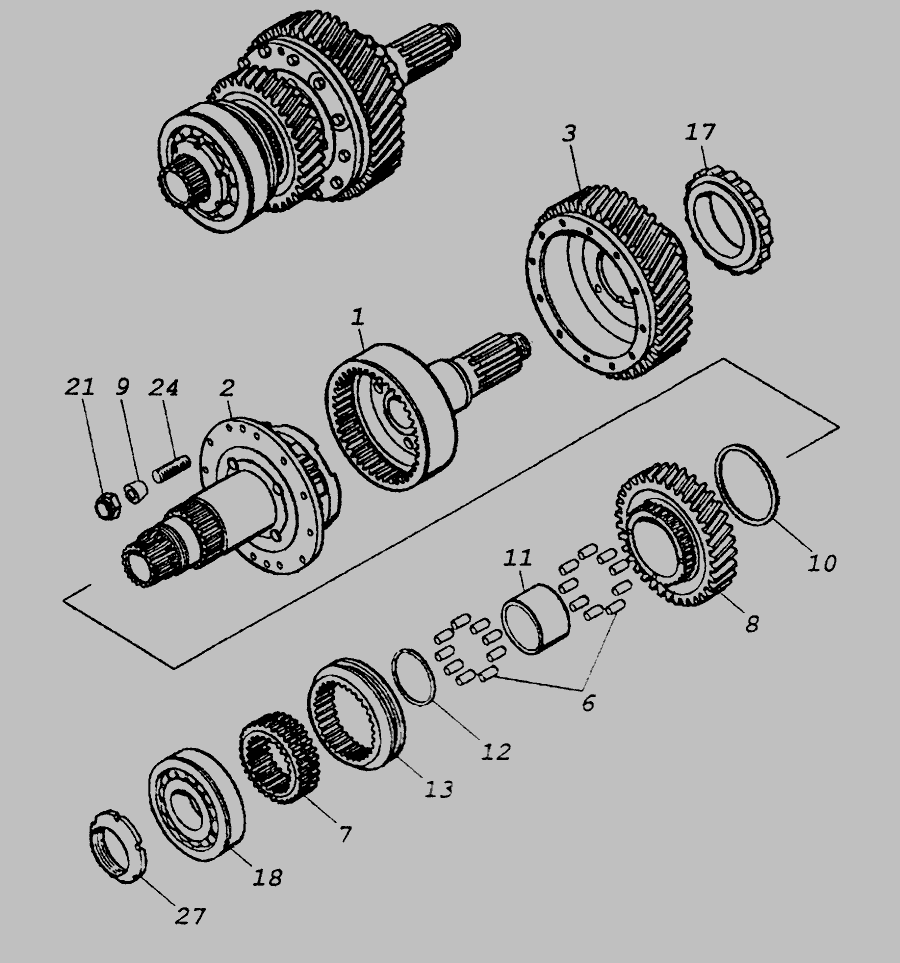 3
17
1
21
9
24
2
10
11
8
6
12
13
7
18
27