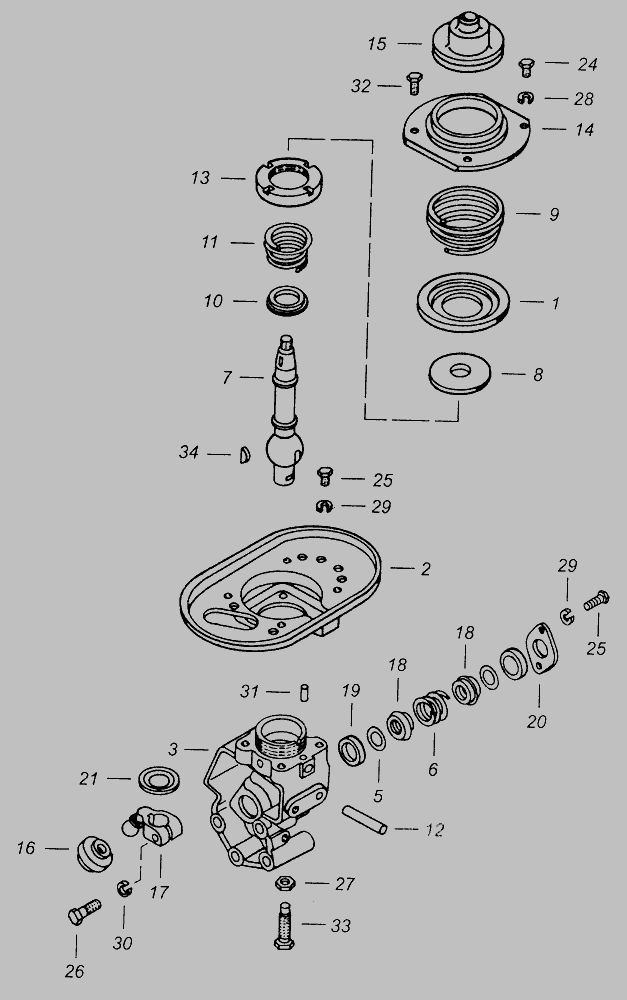 15
24
32
28
14
13
9
11
10
1
7
8
34
25
29
2
29
25
18
31
19
18
20
3
21
5
6
12
16
17
27
30
33
26