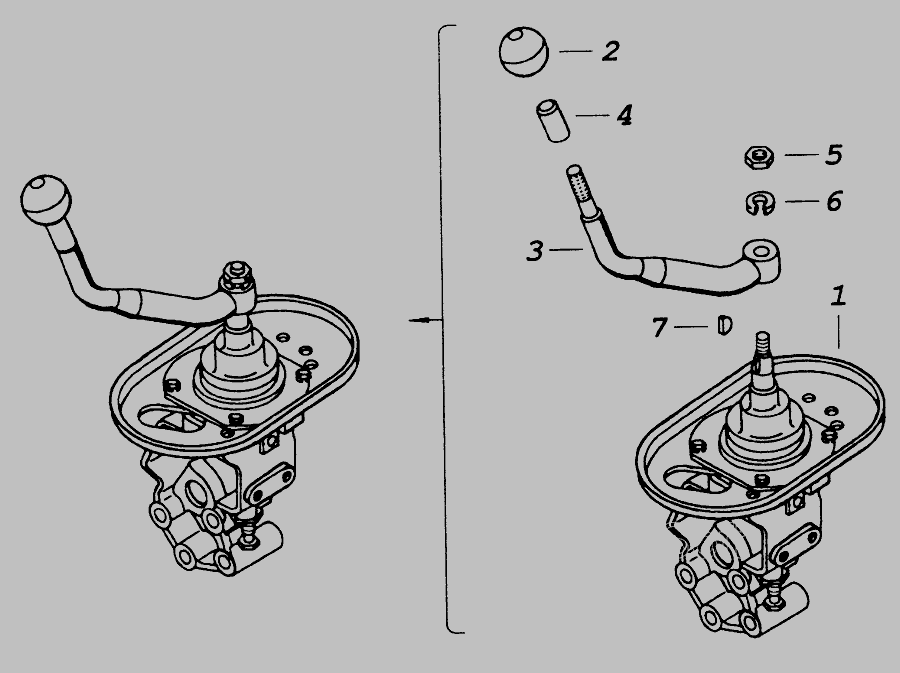 2
4
5
6
3
1
7