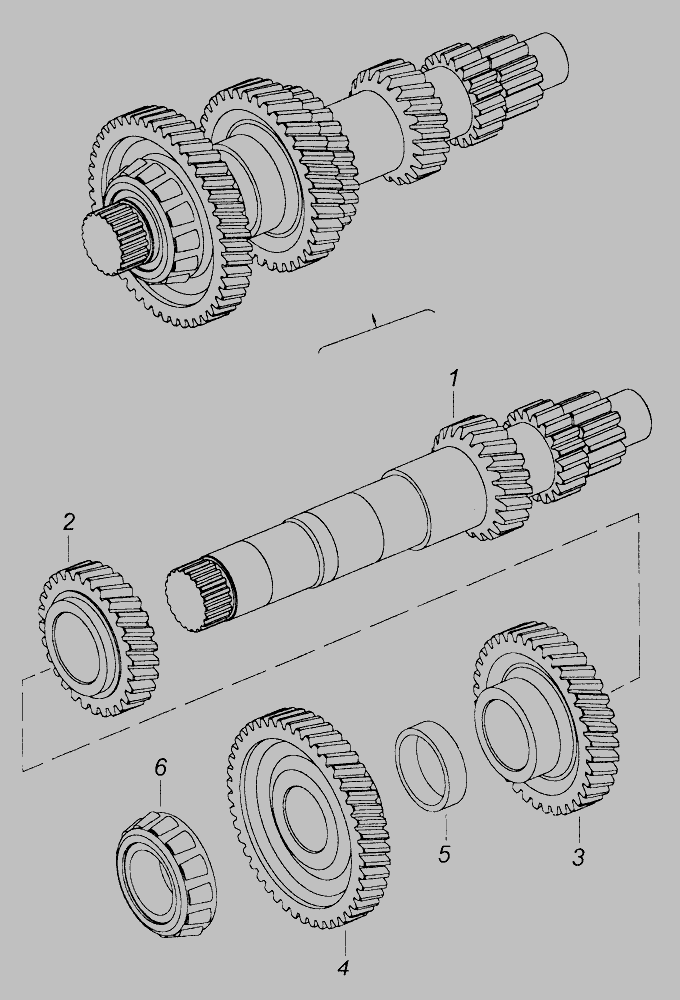 1
2
6
4
5
3