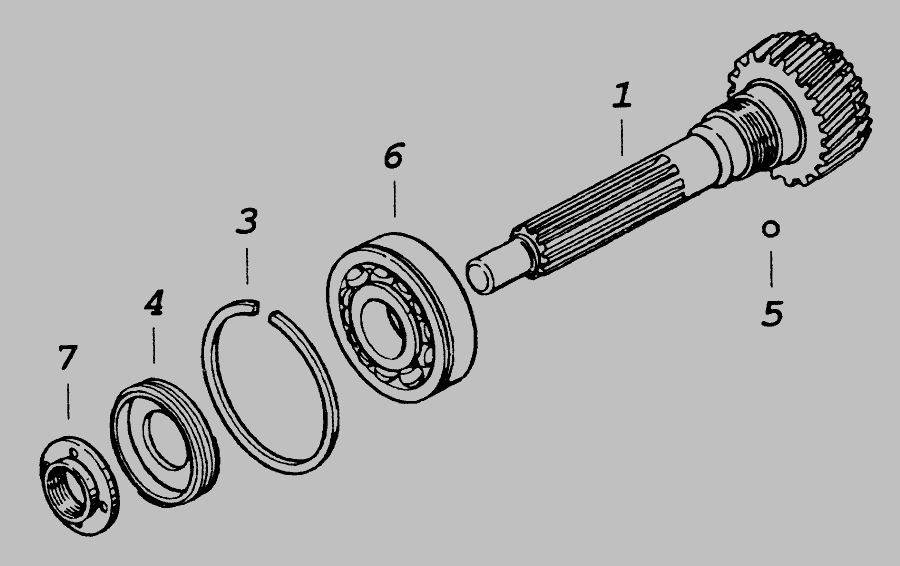 1
6
3
4
7
5