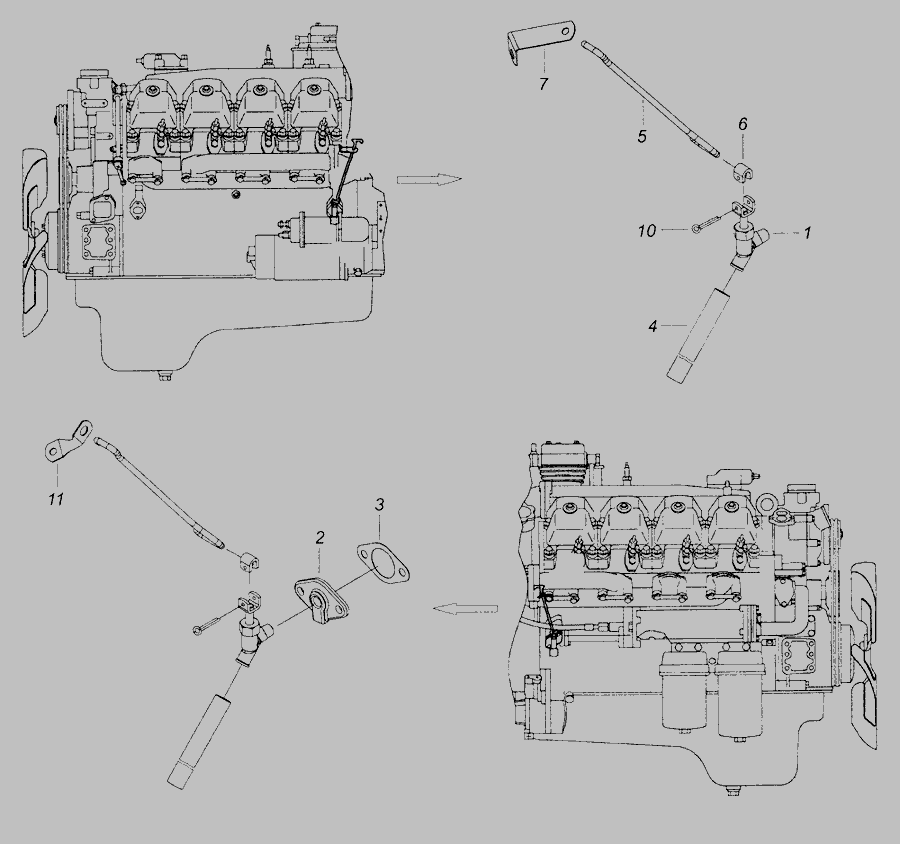 7
5
6
10
1
4
11
3
2