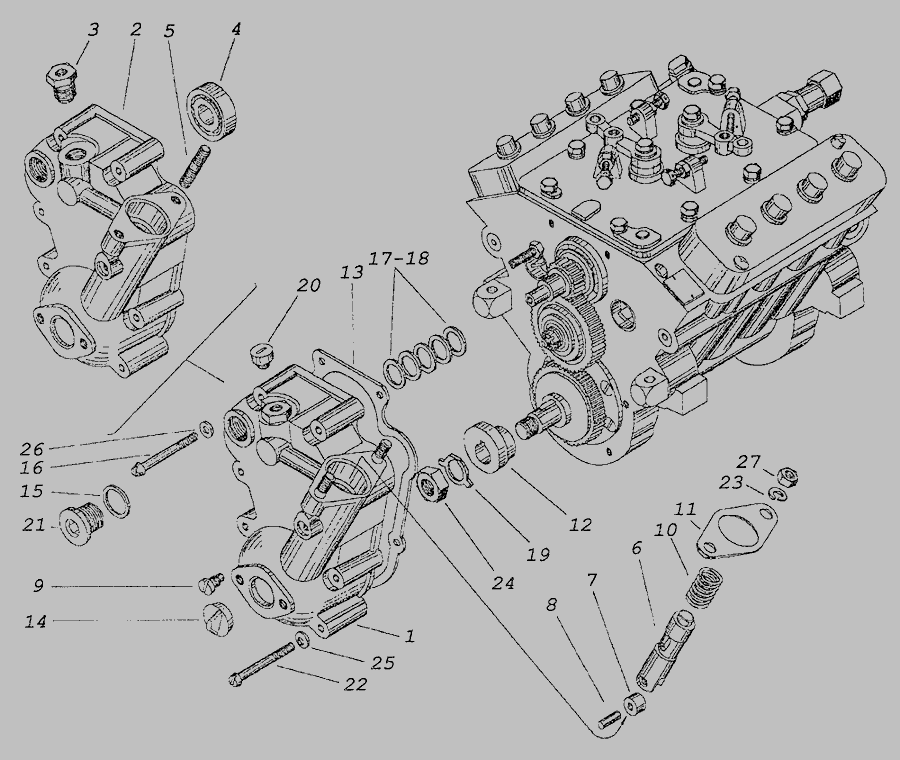 3
2
5
4
20
13
17-18
26
16
15
21
9
14
1
25
22
24
19
12
27
23
11
10
6
7
8