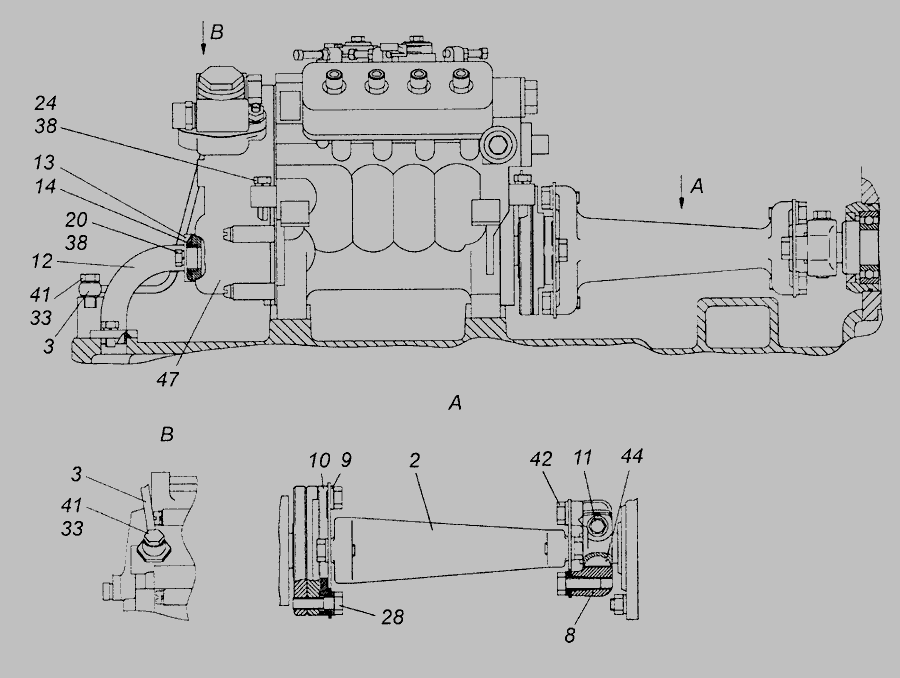 B
24
38
13
14
20
38
12
41
33
3
47
A
A
B
3
41
33
10
9
2
42
11
44
28
8