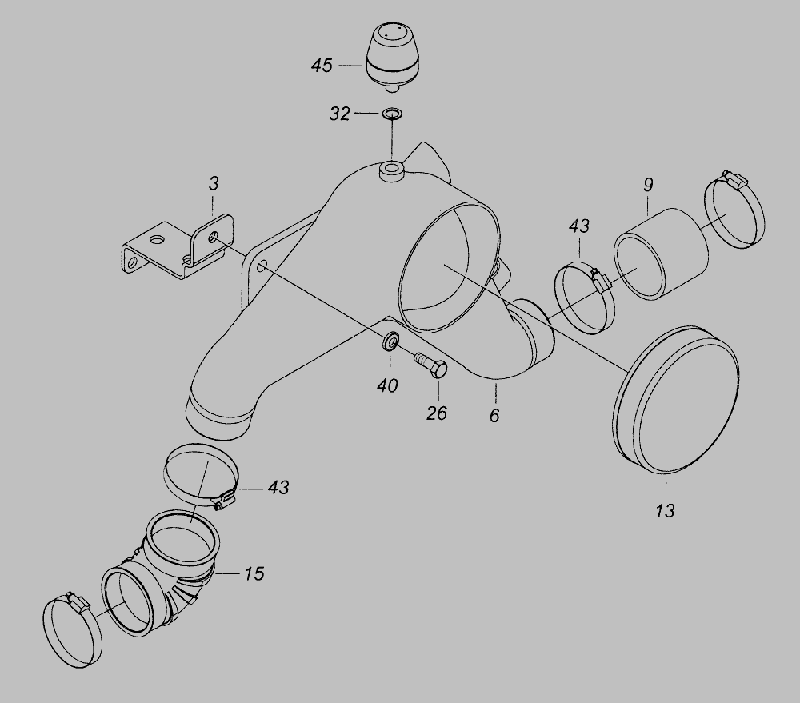 45
32
3
9
43
40
26
6
13
43
15