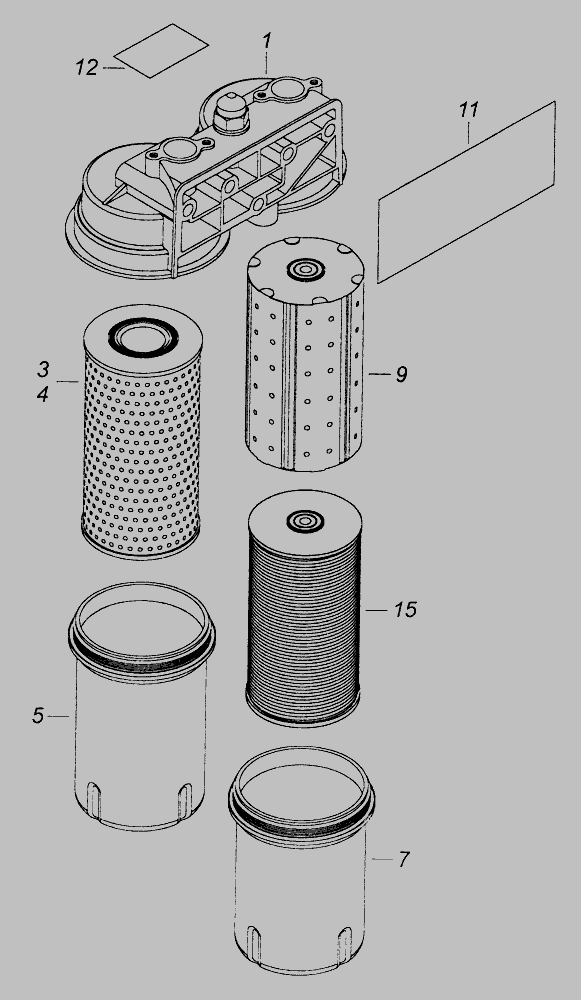 12
1
11
3
4
9
15
5
7