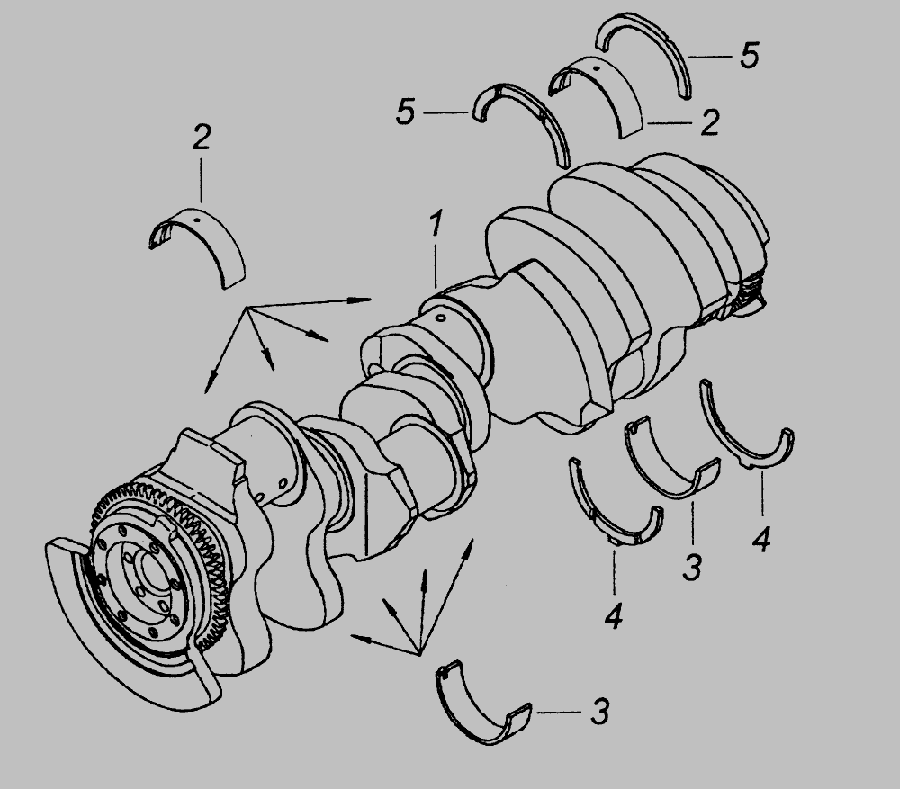 5
5
2
2
1
4
3
4
3