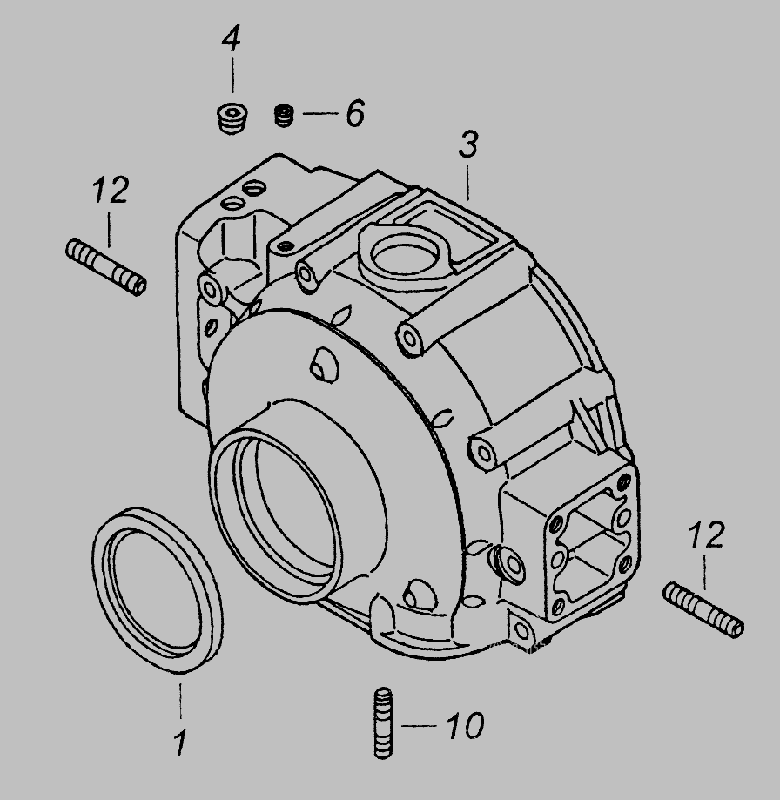 4
6
3
12
12
1
10