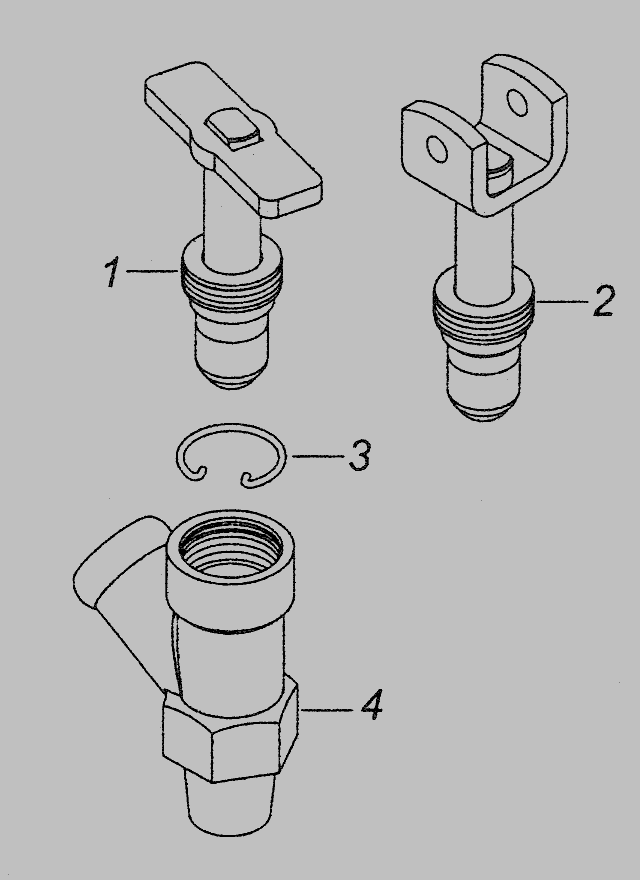 1
2
3
4