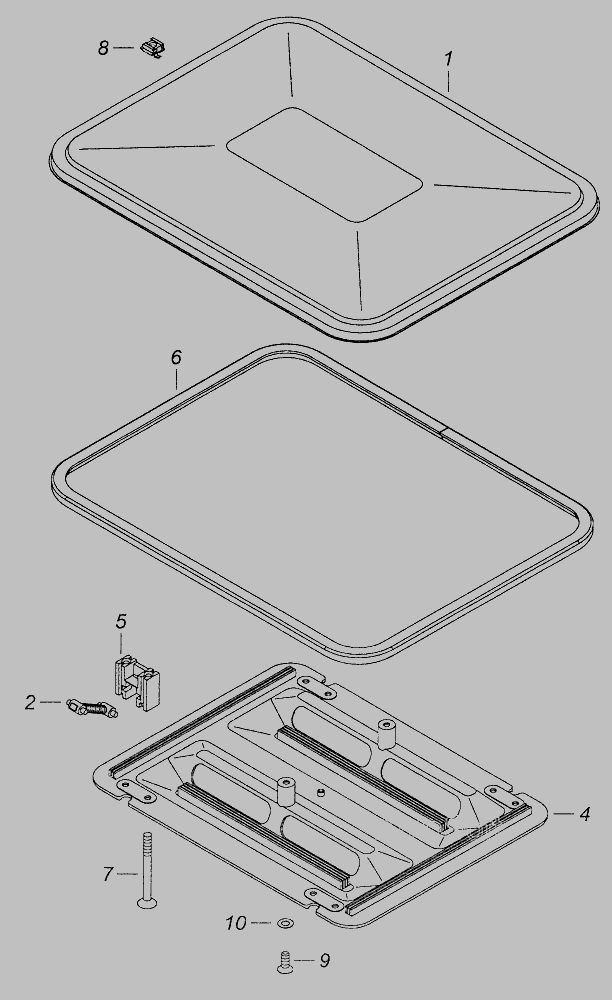 8
1
6
5
2
4
7
10
9