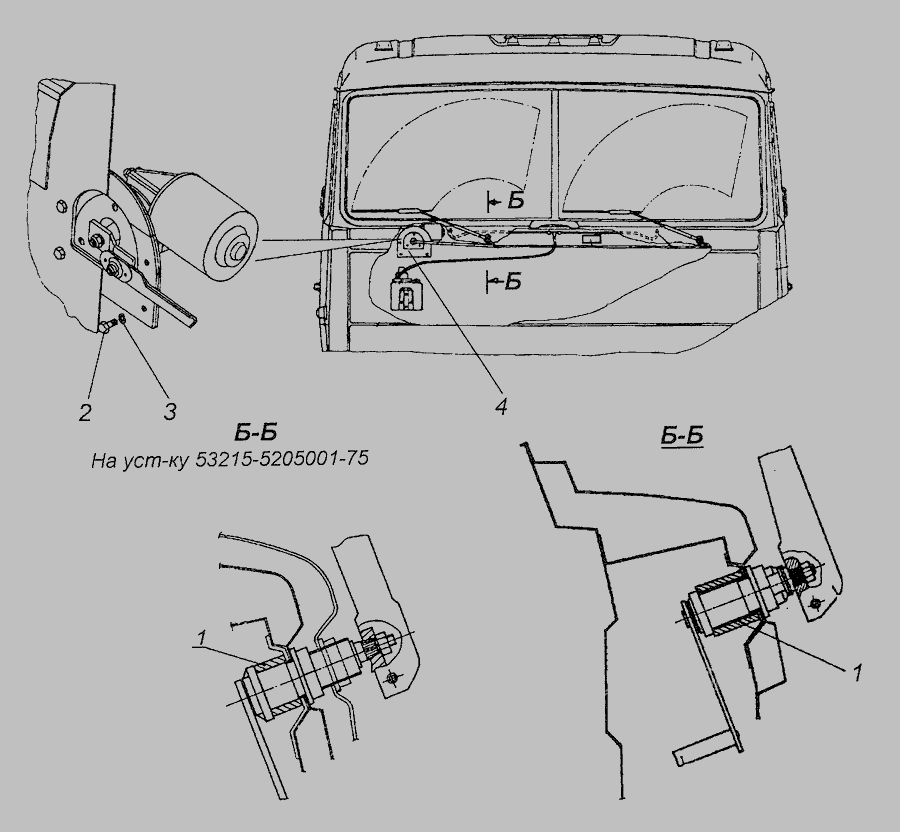 Б
Б
2
3
4
Б-Б
На уст-ку 53215-5205001-75
Б-Б
1
1