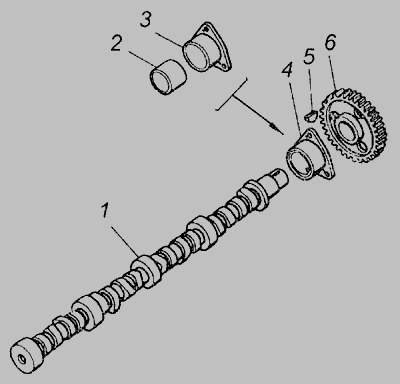 3
2
6
5
4
1