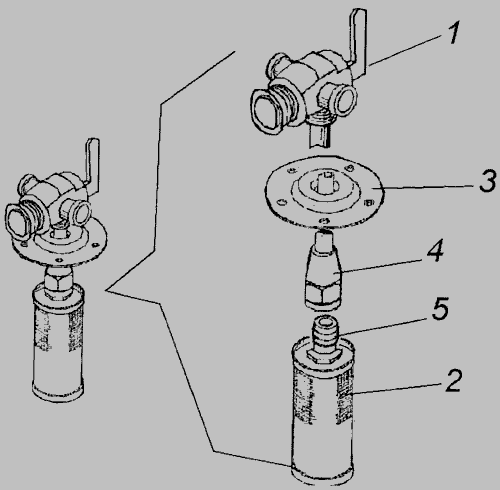 1
3
4
5
2