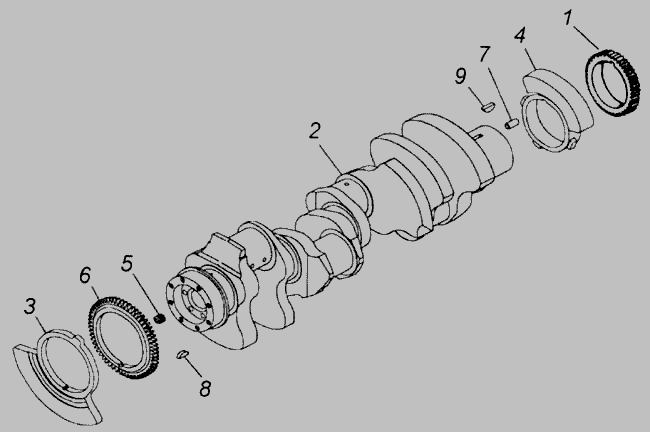 1
4
7
9
2
5
6
3
8