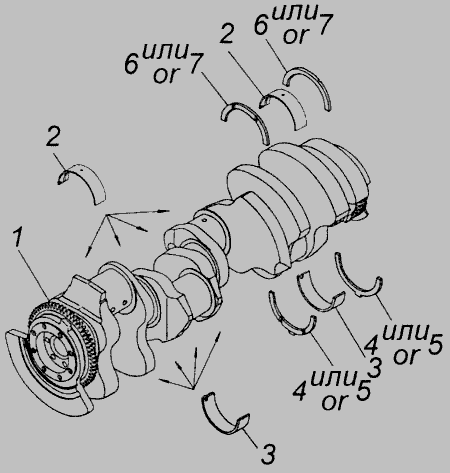 6 или or 7
2
6 или or 7
2
1
4 или or 5
3
4 или or 5
3