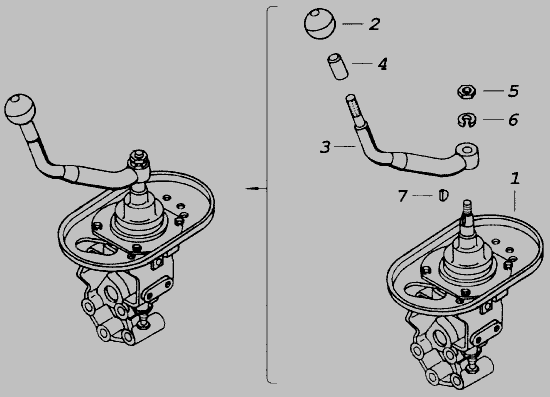 2
4
5
6
3
1
7