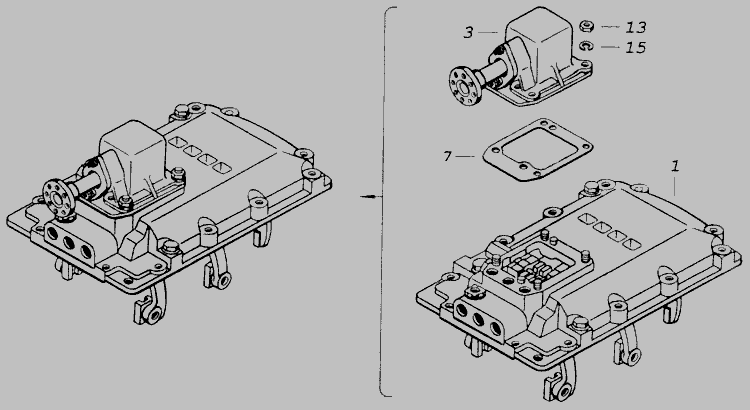 3
13
15
7
1