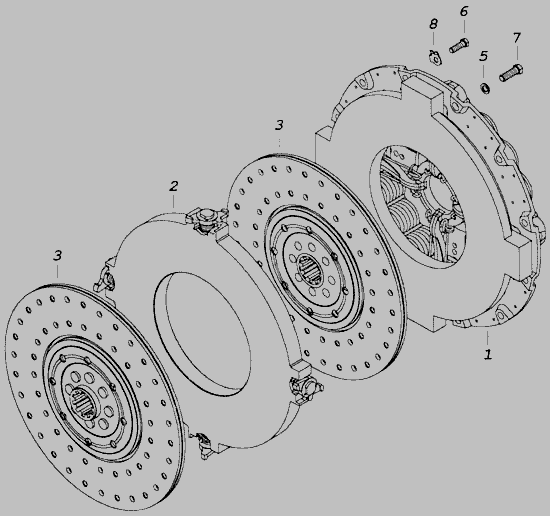 8
6
7
5
3
2
3
1