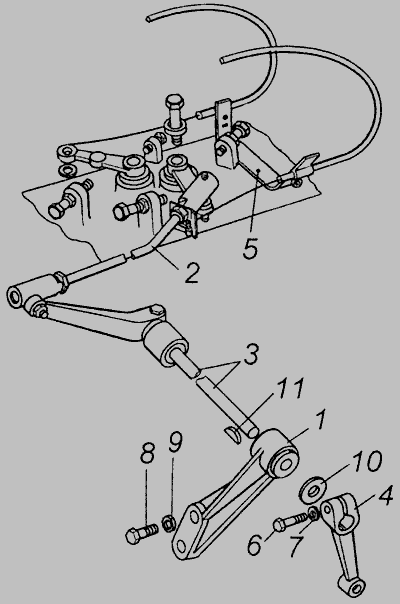 5
2
3
11
1
8
9
10
4
6
7