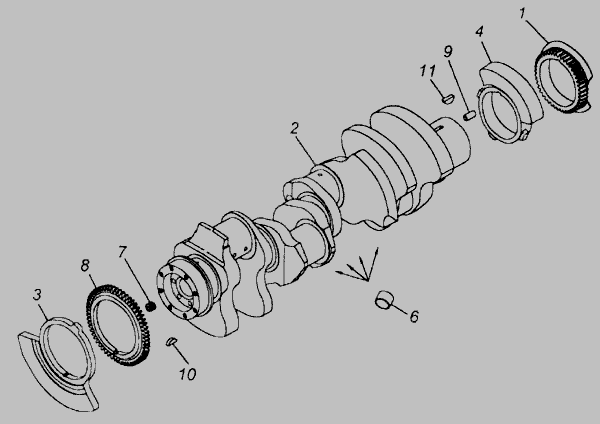 1
4
9
11
2
7
8
3
6
10