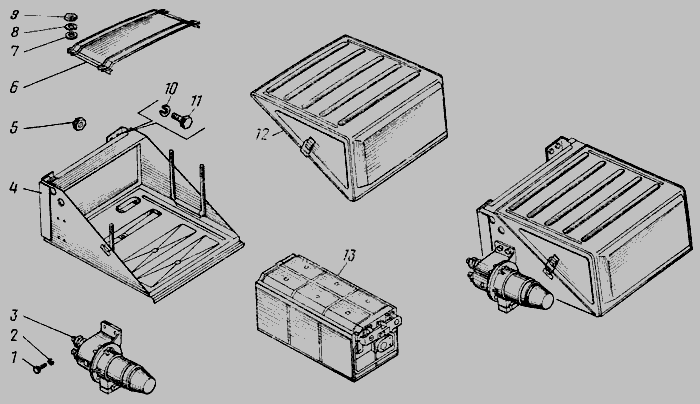 9
8
7
6
10
11
5
4
12
13
3
2
1