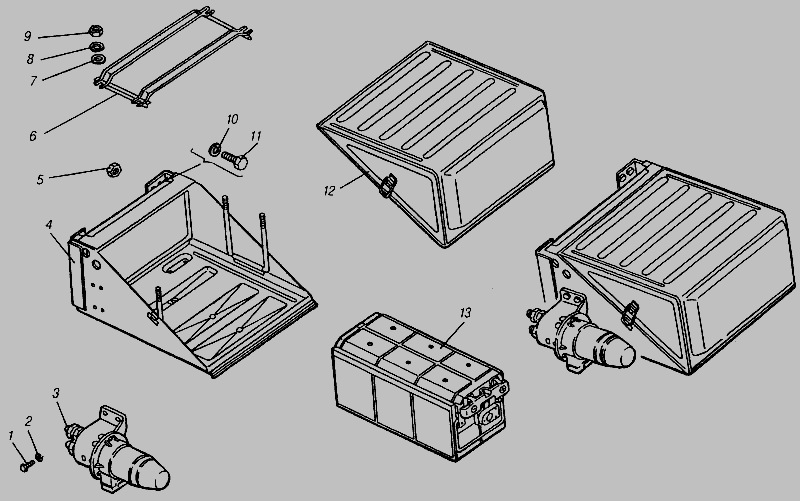 9
8
7
6
10
11
5
4
12
13
3
2
1