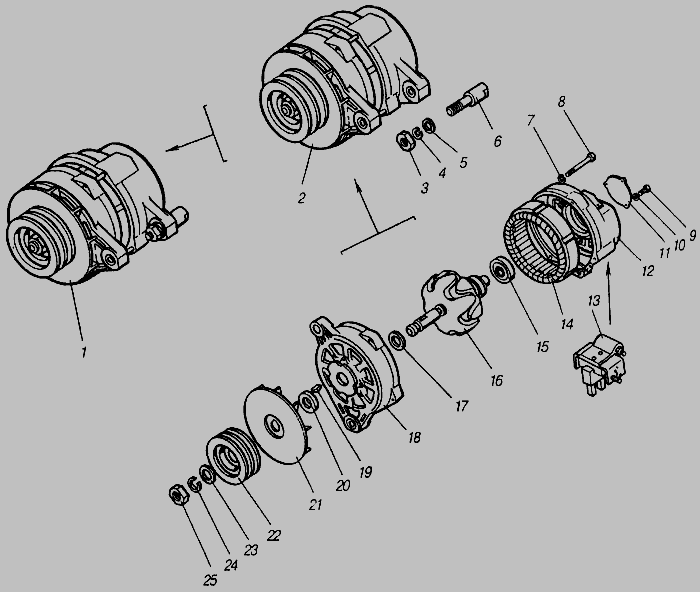 1
2
3
4
5
6
7
8
9
10
11
12
13
14
15
16
17
18
19
20
21
22
23
24
25