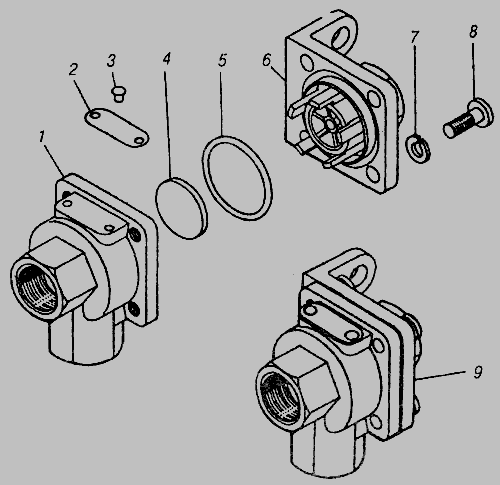 2
3
4
5
6
7
8
1
9