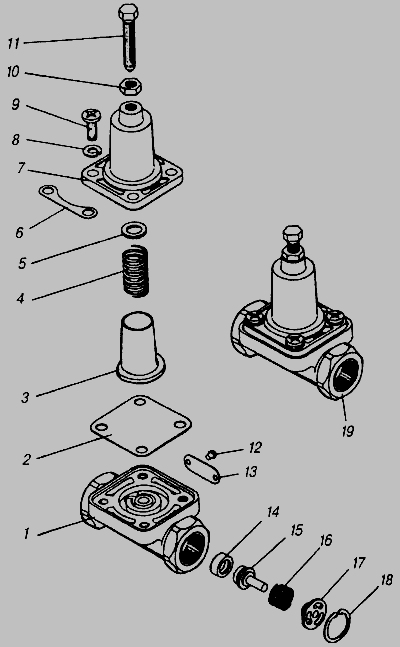 11
10
9
8
7
6
5
4
3
2
1
12
13
14
15
16
17
18
19