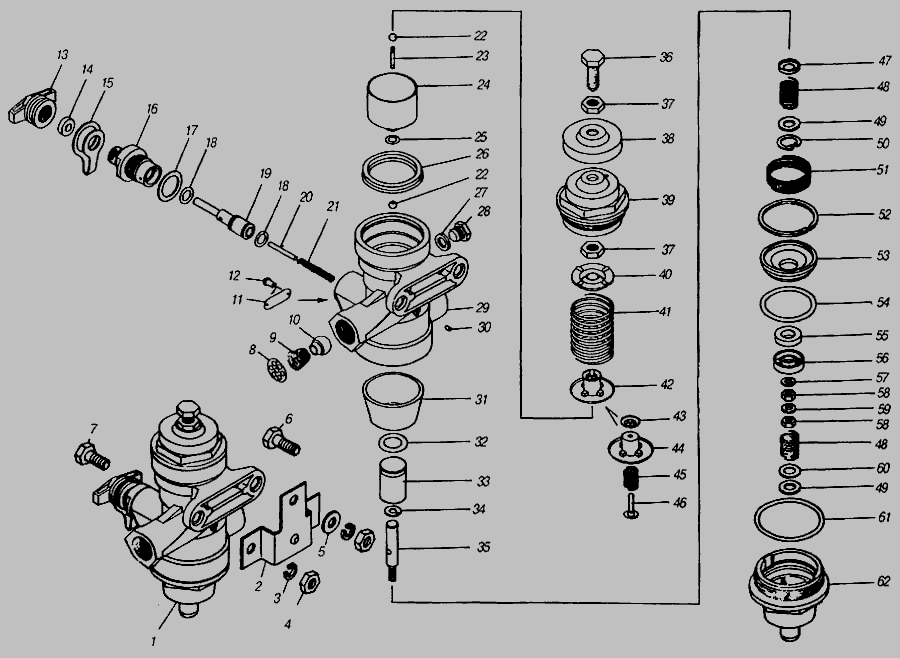 13 14 15 16 17 18 19 18 20 21 12 11 10 9 8 7 6 5 2 3 4 1 22 23 24 25 26 22 27 28 29 30 31 32 33 34 35 36 37 38 39 37 40 41 42 43 44 45 46 47 48 49 50 51 52 53 54 55 56 57 58 59 58 48 60 49 61 62