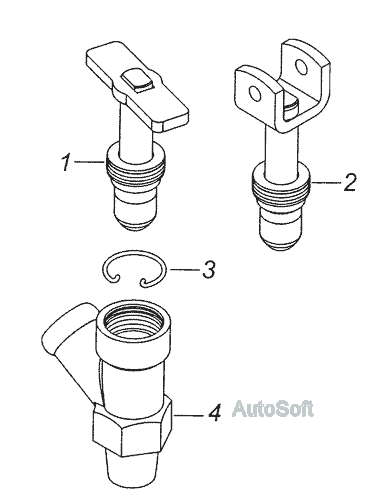 1
2
3
4
AutoSoft