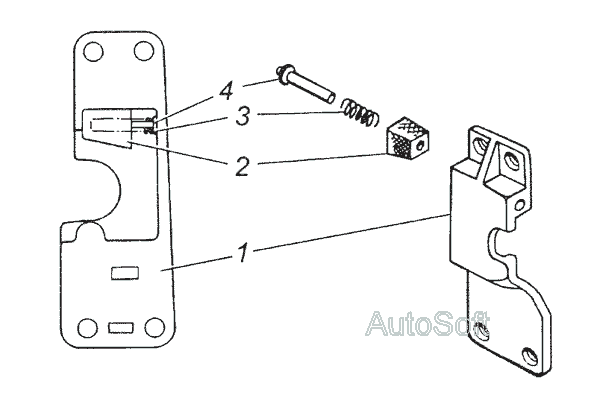 4
3
2
1
AutoSoft