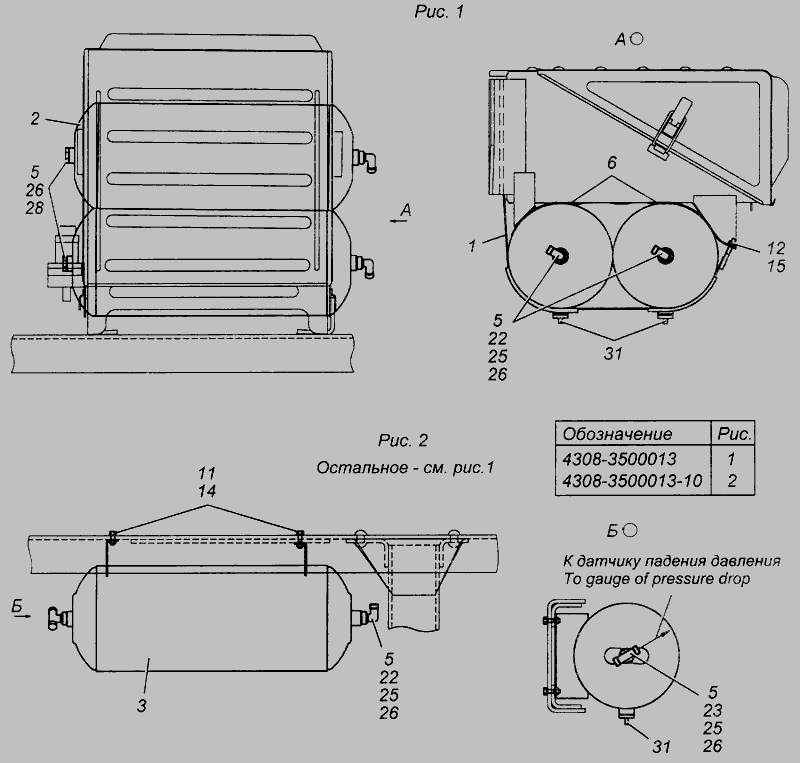 Рис. 1

2
5
26
28
A

A

6
1
12
15
5
22
25
26
31

Рис. 2
Остальное - см. рис.1

| Обозначение | Рис. |
|---|---|
| 4308-3500013 | 1 |
| 4308-3500013-10 | 2 |

11
14
Б
3
5
22
25
26

Б
К датчику падения давления
To gauge of pressure drop
5
23
25
26
31