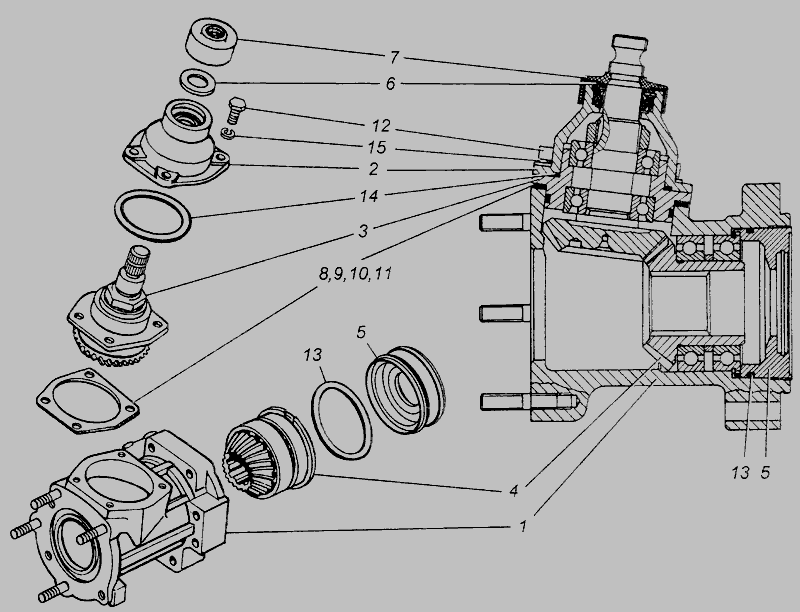 7
6
12
15
2
14
3
8,9,10,11
13
5
4
1
13 5