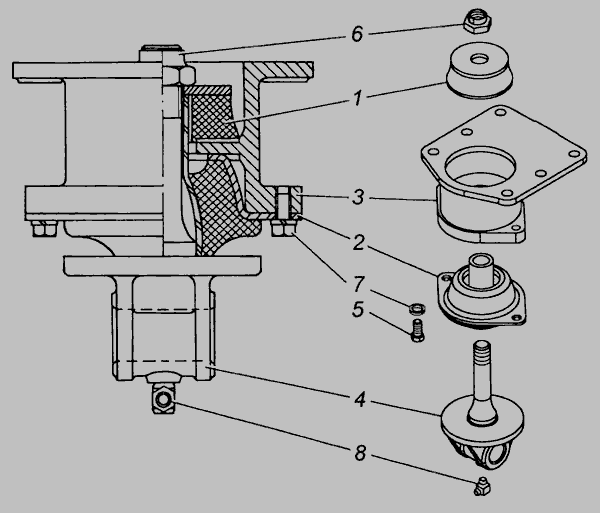 6
1
3
2
7
5
4
8