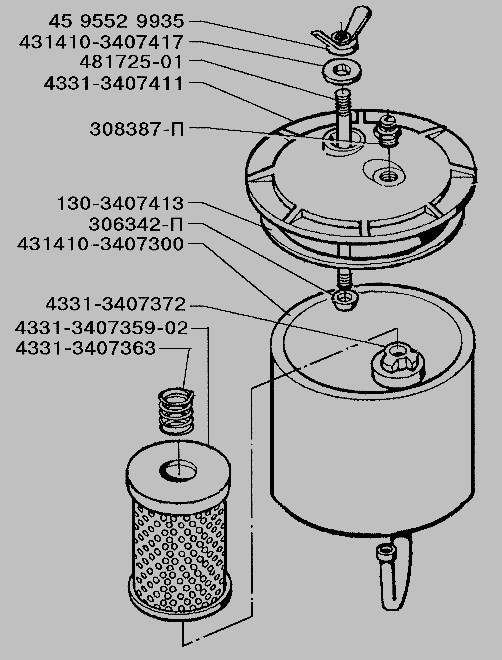 45 9552 9935
431410-3407417
481725-01
4331-3407411
308387-П
130-3407413
306342-П
431410-3407300
4331-3407372
4331-3407359-02
4331-3407363