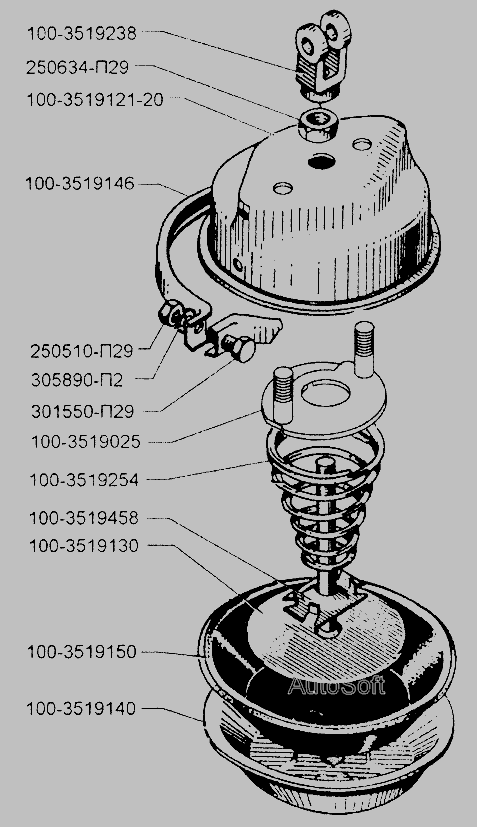 100-3519238
250634-П29
100-3519121-20
100-3519146
250510-П29
305890-П2
301550-П29
100-3519025
100-3519254
100-3519458
100-3519130
100-3519150
100-3519140
AutoSoft