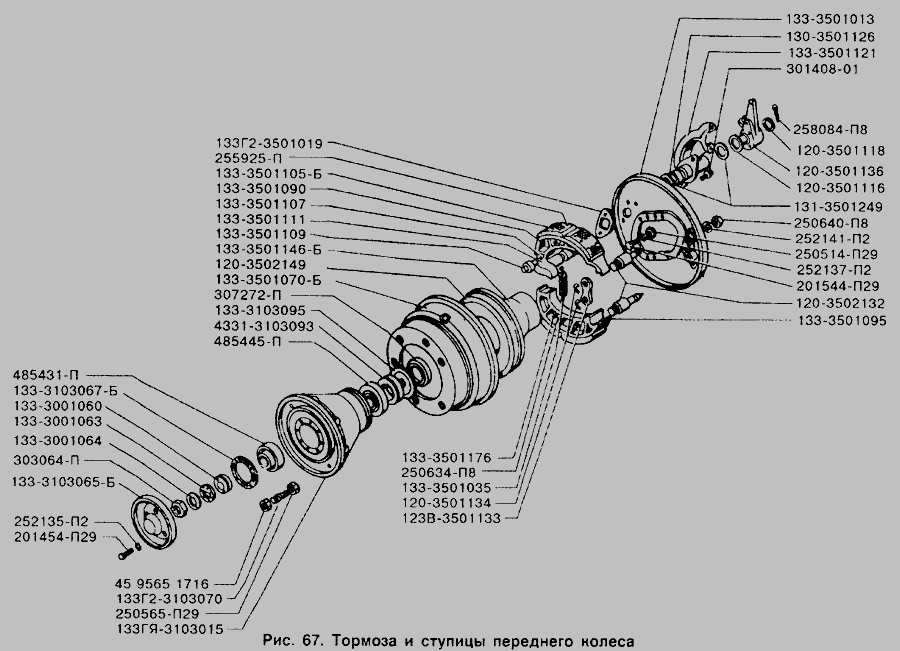 133-3501013
130-3501126
133-3501121
301408-01
258084-П8
120-3501118
120-3501136
120-3501116
131-3501249
250640-П8
252141-П2
250514-П29
252137-П2
201544-П29
120-3502132
133-3501095

133Г2-3501019
255925-П
133-3501105-Б
133-3501090
133-3501107
133-3501111
133-3501109
133-3501146-Б
120-3502149
133-3501070-Б
307272-П
133-3103095
4331-3103093
485445-П

485431-П
133-3103067-Б
133-3001060
133-3001063
133-3001064
303064-П
133-3103065-Б
252135-П2
201454-П29

133-3501176
250634-П8
133-3501035
120-3501134
123В-3501133

45 9565 1716
133Г2-3103070
250565-П29
133ГЯ-3103015

Рис. 67. Тормоза и ступицы переднего колеса