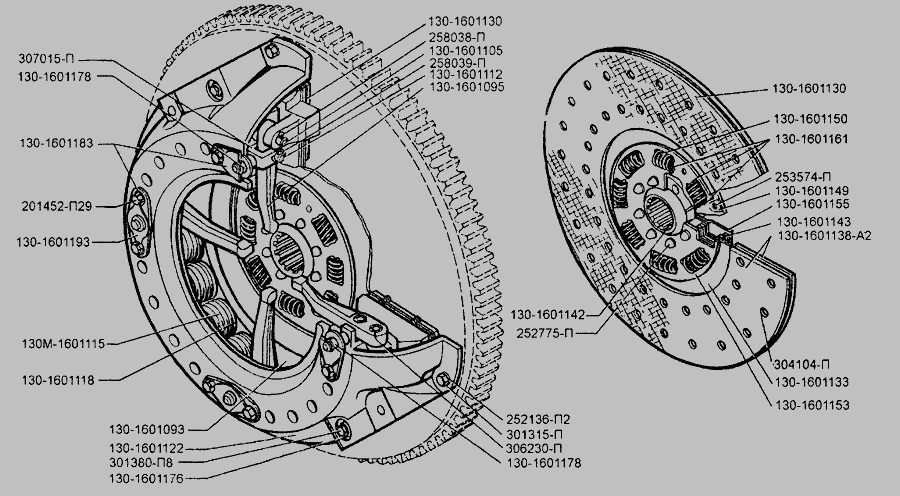 307015-П
130-1601178
130-1601183
201452-П29
130-1601193
130М-1601115
130-1601118
130-1601093
130-1601122
301380-П8
130-1601176
130-1601130
258038-П
130-1601105
258039-П
130-1601112
130-1601095
252136-П2
301315-П
306230-П
130-1601178
130-1601130
130-1601150
130-1601161
253574-П
130-1601149
130-1601155
130-1601143
130-1601138-А2
130-1601142
252775-П
304104-П
130-1601133
130-1601153