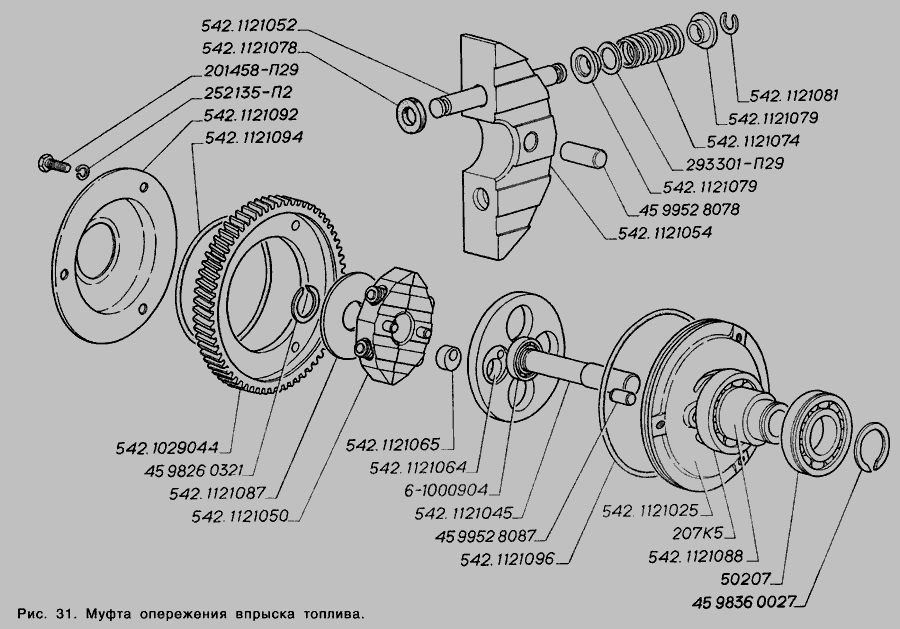 542.1121052
542.1121078
201458-П29
252135-П2
542.1121092
542.1121094
542.1121081
542.1121079
542.1121074
293301-П29
542.1121079
45 9952 8078
542.1121054
542.1029044
45 9826 0321
542.1121087
542.1121050
542.1121065
542.1121064
6-1000904
542.1121045
45 9952 8087
542.1121096
542.1121025
207К5
542.1121088
50207
45 9836 0027

Рис. 31. Муфта опережения впрыска топлива.