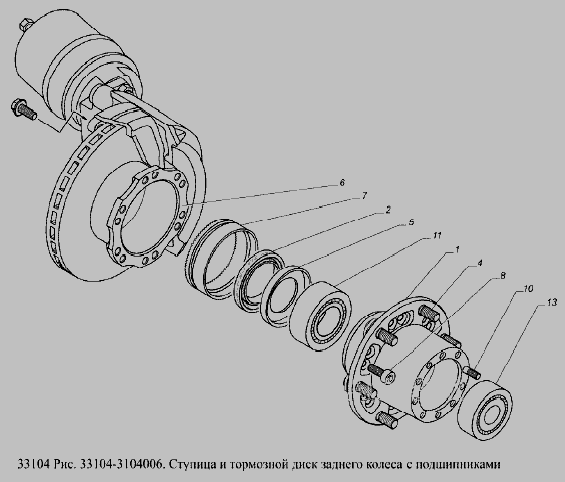 6
7
2
5
11
1
4
8
10
13

33104 Рис. 33104-3104006. Ступица и тормозной диск заднего колеса с подшипниками