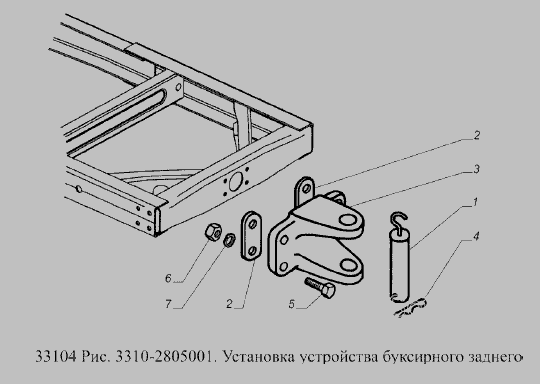 2
3
1
4
6
7
2
5

33104 Рис. 3310-2805001. Установка устройства буксирного заднего