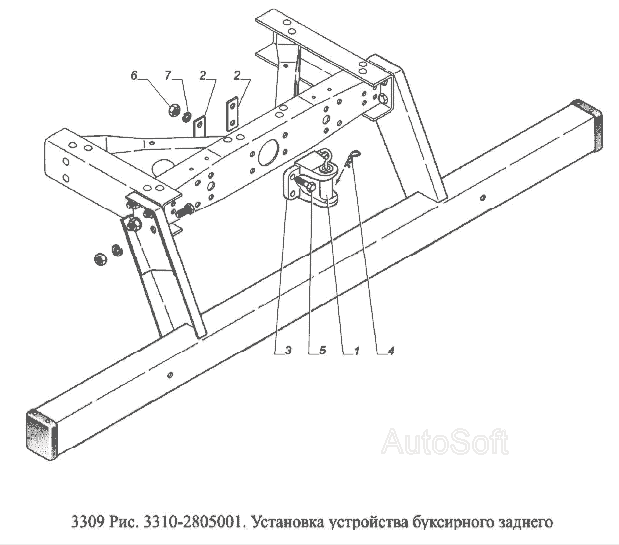 6 7 2 2

3 5 1 4

AutoSoft

3309 Рис. 3310-2805001. Установка устройства буксирного заднего