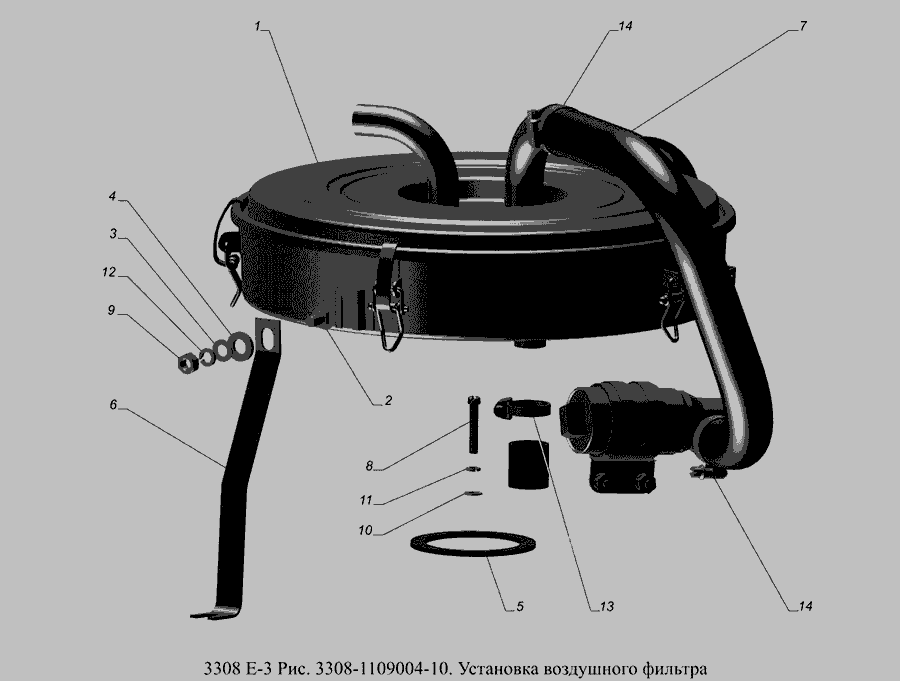 1
14
7
4
3
12
9
6
2
8
11
10
5
13
14

3308 Е-3 Рис. 3308-1109004-10. Установка воздушного фильтра