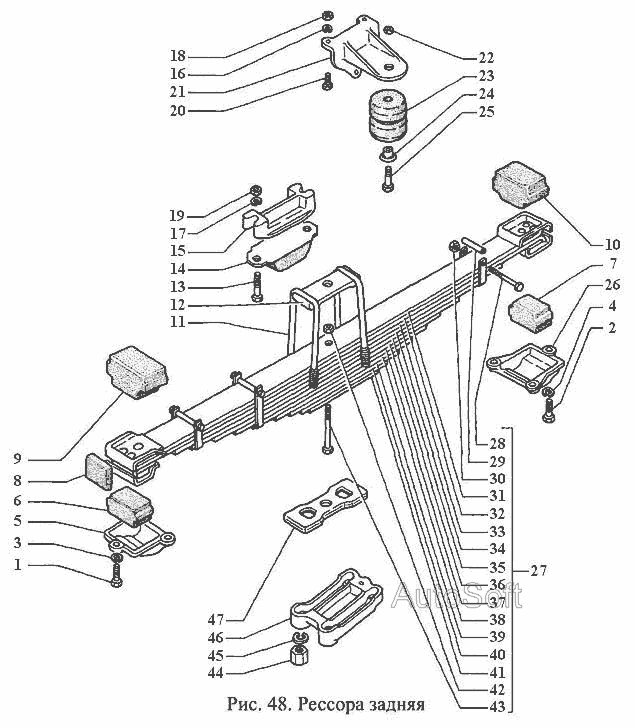 18
16
21
20
22
23
24
25
19
17
15
14
13
12
11
10
7
26
4
2
9
8
6
5
3
1
28
29
30
31
32
33
34
35
36
37
38
39
40
41
42
43
27
47
46
45
44
AutoSoft
Рис. 48. Рессора задняя