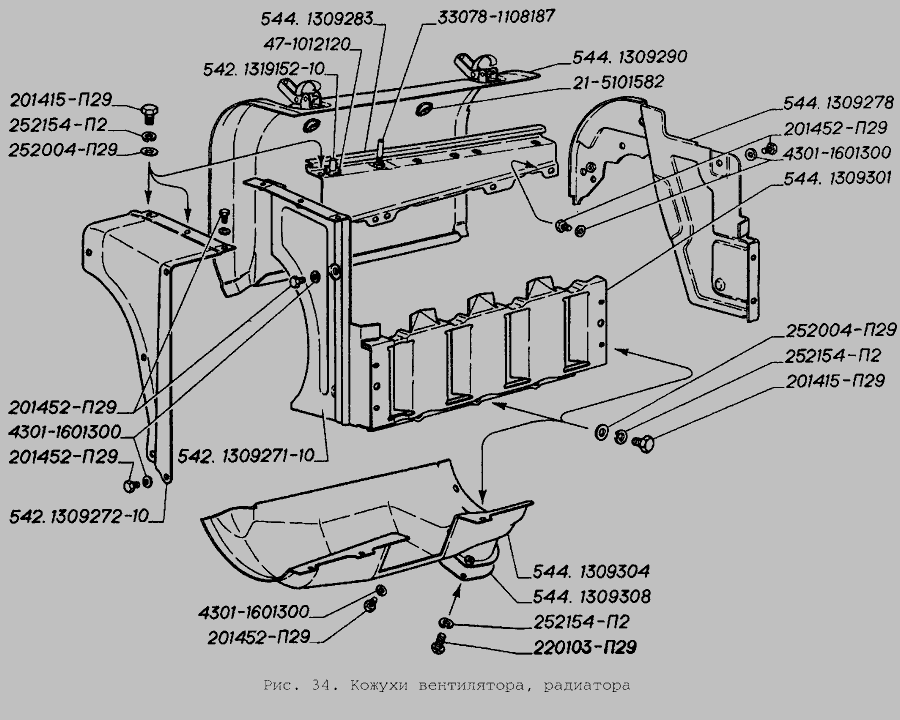 544. 1309283
33078-1108187
47-1012120
542. 1319152-10
544. 1309290
21-5101582
201415-П29
252154-П2
252004-П29
544. 1309278
201452-П29
4301-1601300
544. 1309301
252004-П29
252154-П2
201415-П29
201452-П29
4301-1601300
201452-П29
542. 1309271-10
542. 1309272-10
544. 1309304
544. 1309308
4301-1601300
201452-П29
252154-П2
220103-П29

Рис. 34. Кожухи вентилятора, радиатора