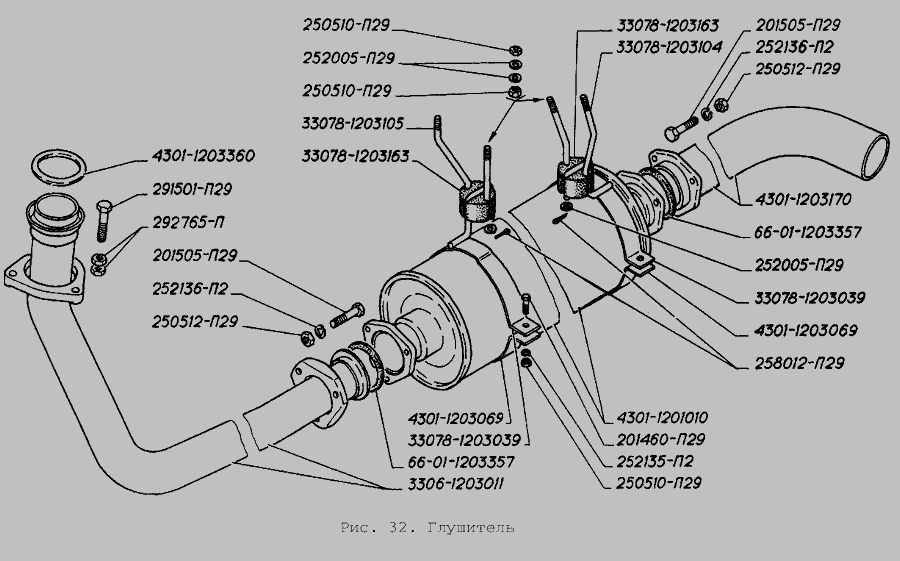 250510-П29
252005-П29
250510-П29
33078-1203105
33078-1203163
33078-1203163
33078-1203104
201505-П29
252136-П2
250512-П29
4301-1203360
291501-П29
292765-П
201505-П29
252136-П2
250512-П29
4301-1203170
66-01-1203357
252005-П29
33078-1203039
4301-1203069
258012-П29
4301-1203069
33078-1203039
66-01-1203357
3306-1203011
4301-1201010
201460-П29
252135-П2
250510-П29

Рис. 32. Глушитель