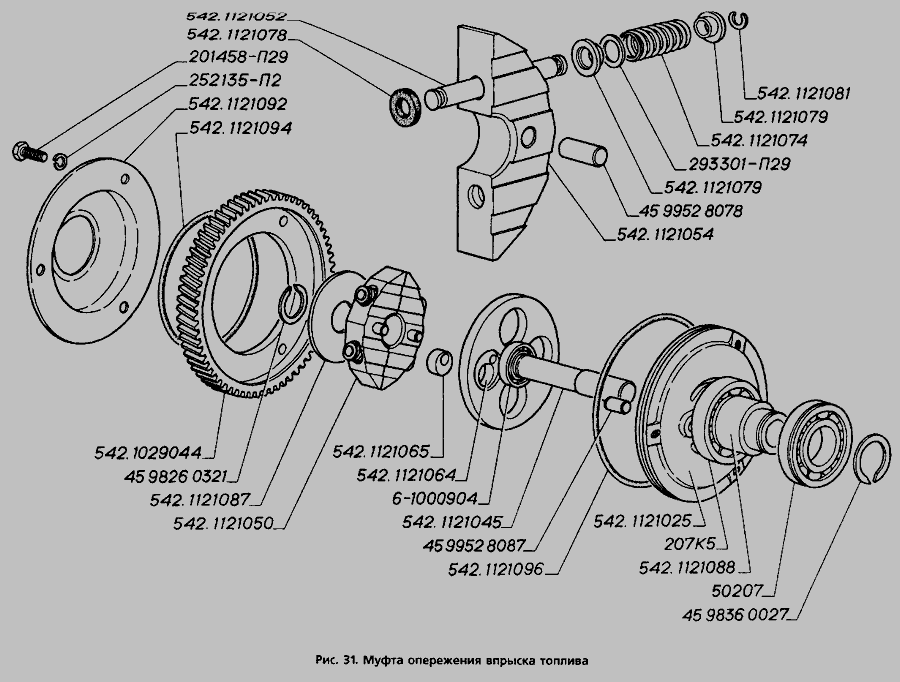 542.1121052
542.1121078
201458-П29
252135-П2
542.1121092
542.1121094
542.1121081
542.1121079
542.1121074
293301-П29
542.1121079
45 9952 8078
542.1121054
542.1029044
45 9826 0321
542.1121087
542.1121050
542.1121065
542.1121064
6-1000904
542.1121045
45 9952 8087
542.1121096
542.1121025
207К5
542.1121088
50207
45 9836 0027

Рис. 31. Муфта опережения впрыска топлива