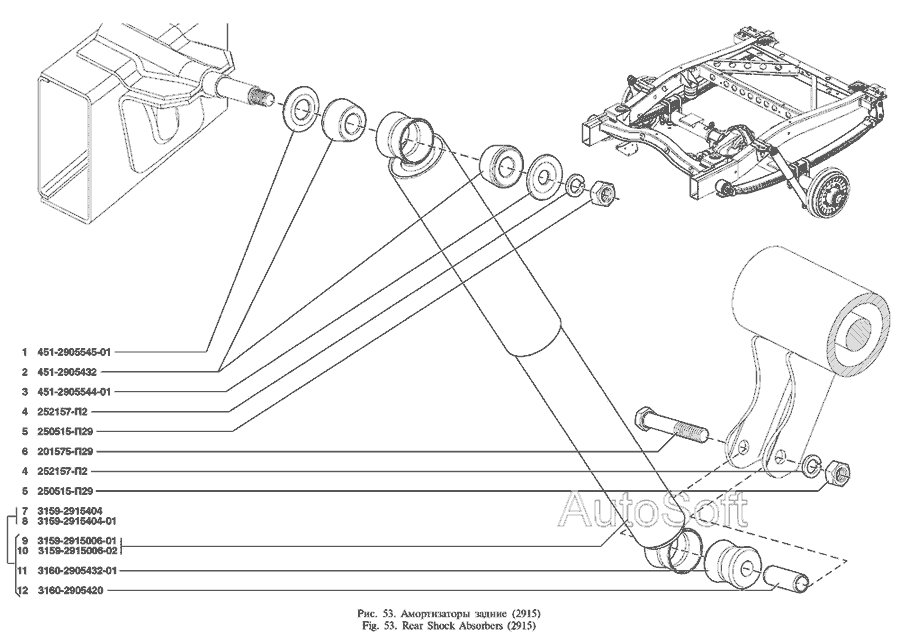 1 451-2905545-01
2 451-2905432
3 451-2905544-01
4 252157-П2
5 250515-П29
6 201575-П29
4 252157-П2
5 250515-П29
7 3159-2915404
8 3159-2915404-01
9 3159-2915006-01
10 3159-2915006-02
11 3160-2905432-01
12 3160-2905420

AutoSoft

Рис. 53. Амортизаторы задние (2915)
Fig. 53. Rear Shock Absorbers (2915)